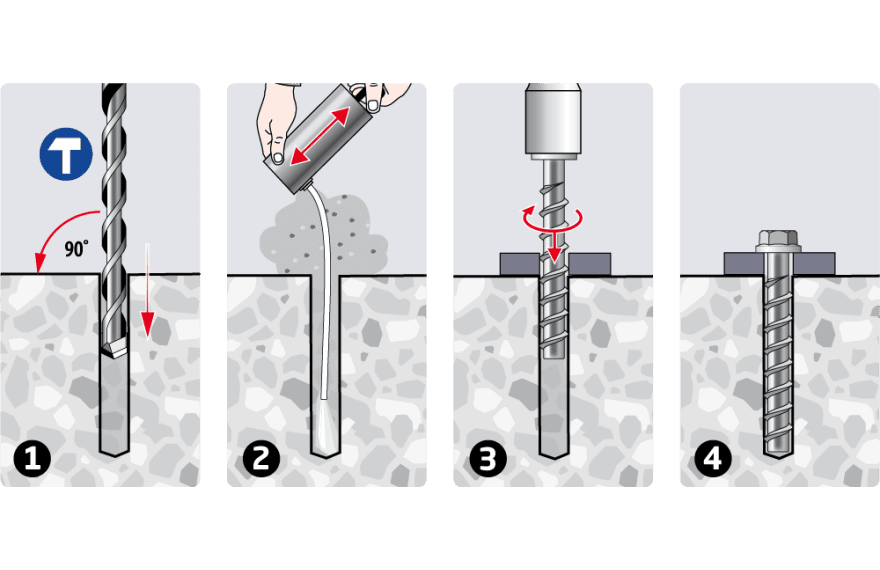 T

90°

1

2

3

4