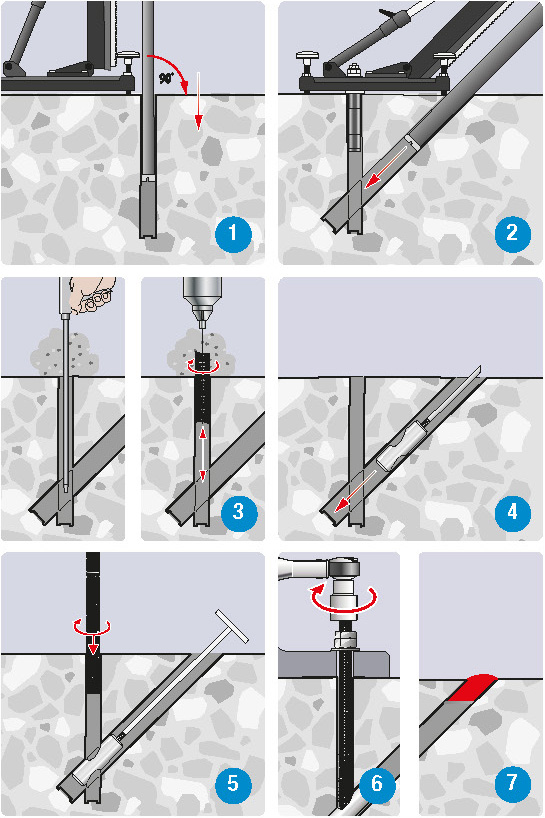 90°
1
2
3
4
5
6
7